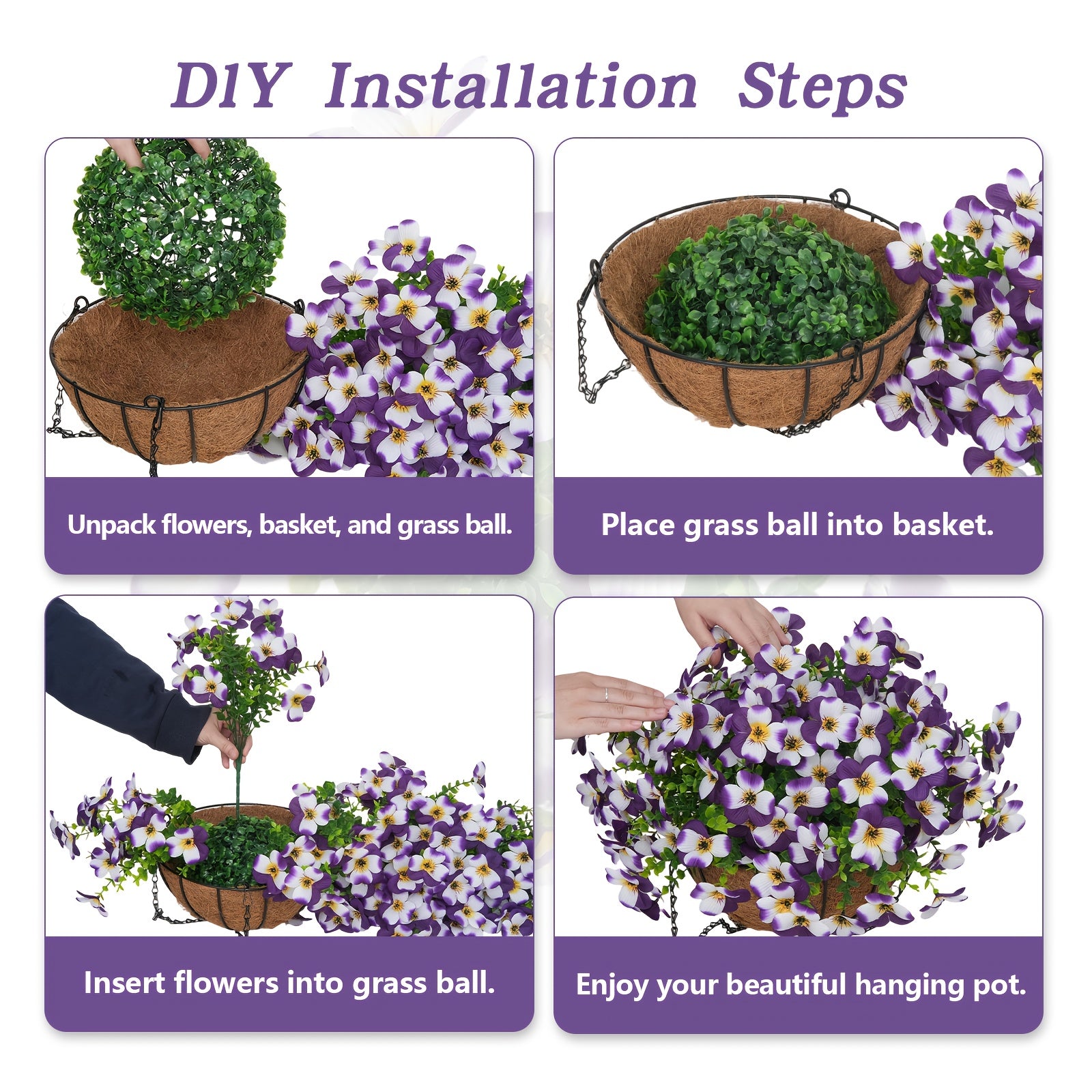 DIY Installation Steps

Unpack flowers, basket, and grass ball.

Place grass ball into basket.

Insert flowers into grass ball.

Enjoy your beautiful hanging pot.