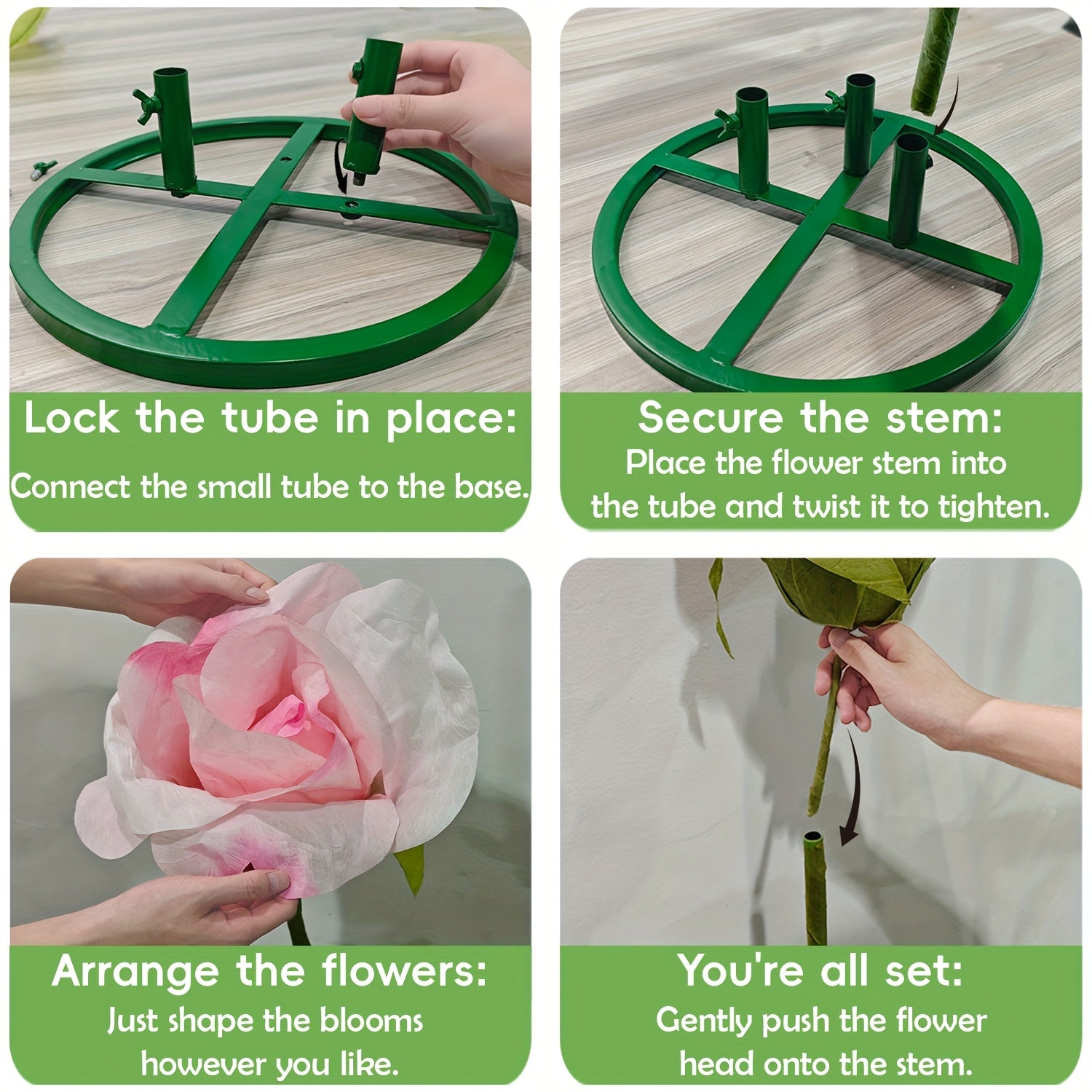 Lock the tube in place:
Connect the small tube to the base.

Secure the stem:
Place the flower stem into the tube and twist it to tighten.

Arrange the flowers:
Just shape the blooms however you like.

You're all set:
Gently push the flower head onto the stem.